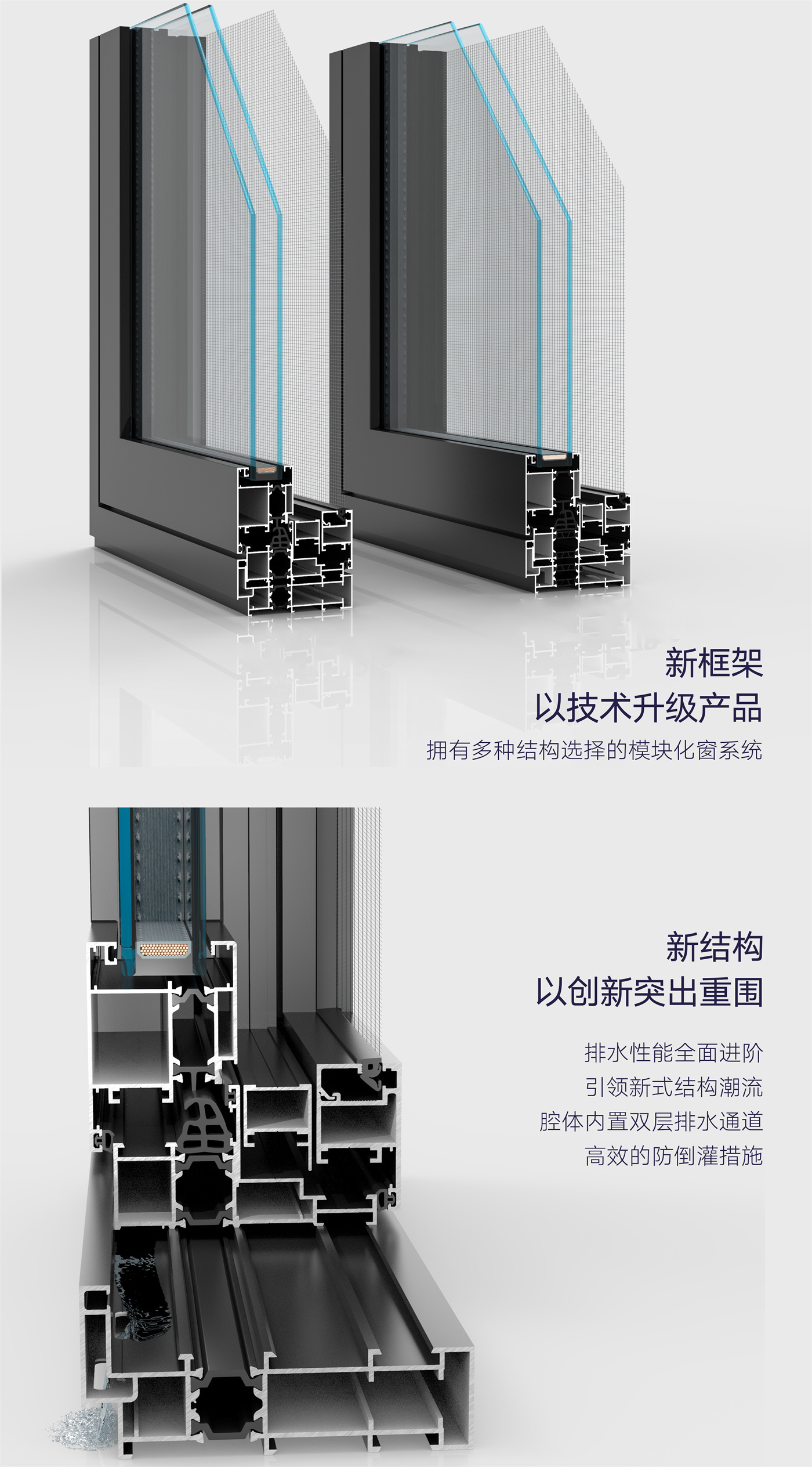 新框架
以技术升级产品
拥有多种结构选择的模块化窗系统

新结构
以创新突出重围

排水性能全面进阶
引领新式结构潮流
腔体内置双层排水通道
高效的防倒灌措施