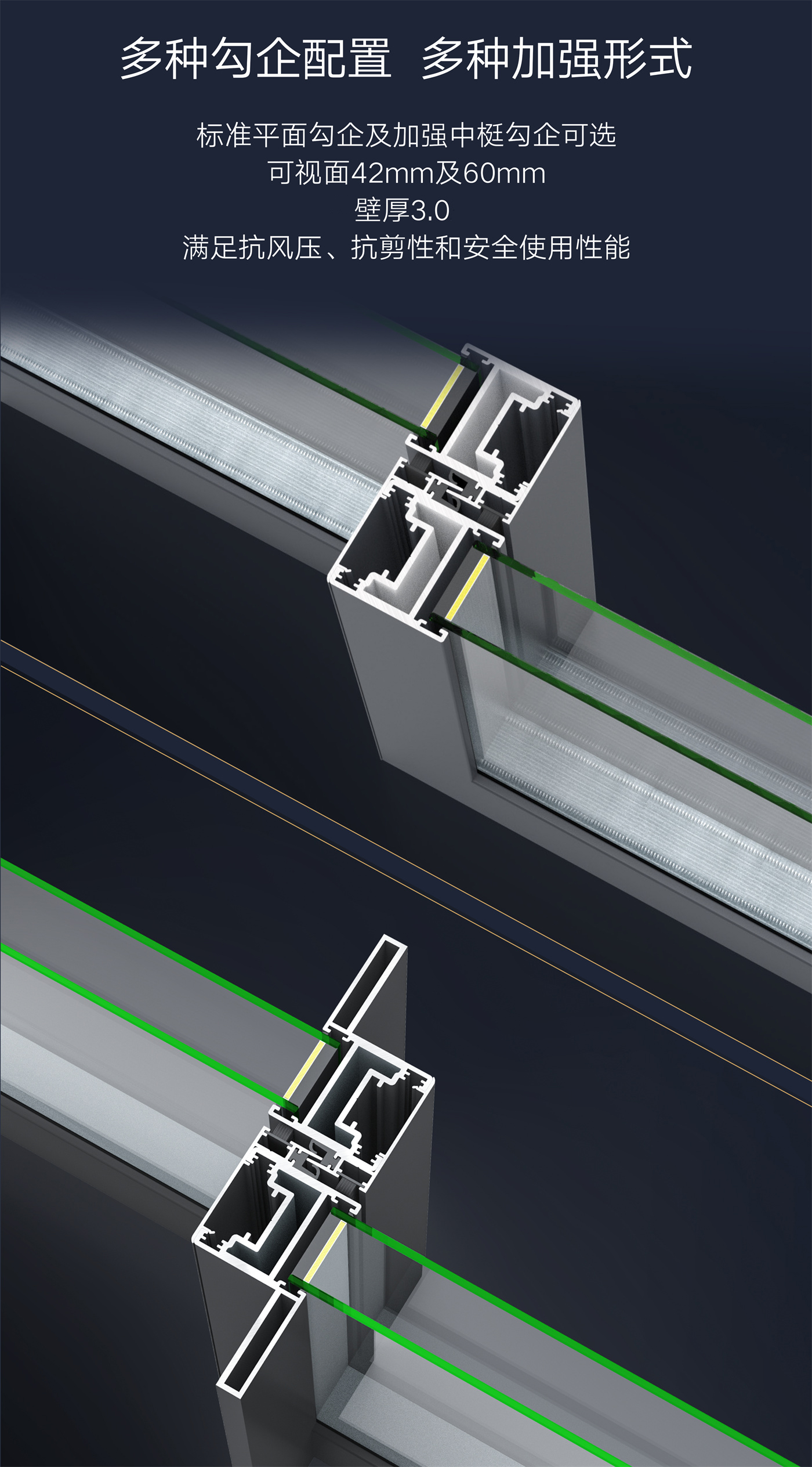 多种勾企配置 多种加强形式

标准平面勾企及加强中梃勾企可选
可视面42mm及60mm
壁厚3.0
满足抗风压、抗剪性和安全使用性能