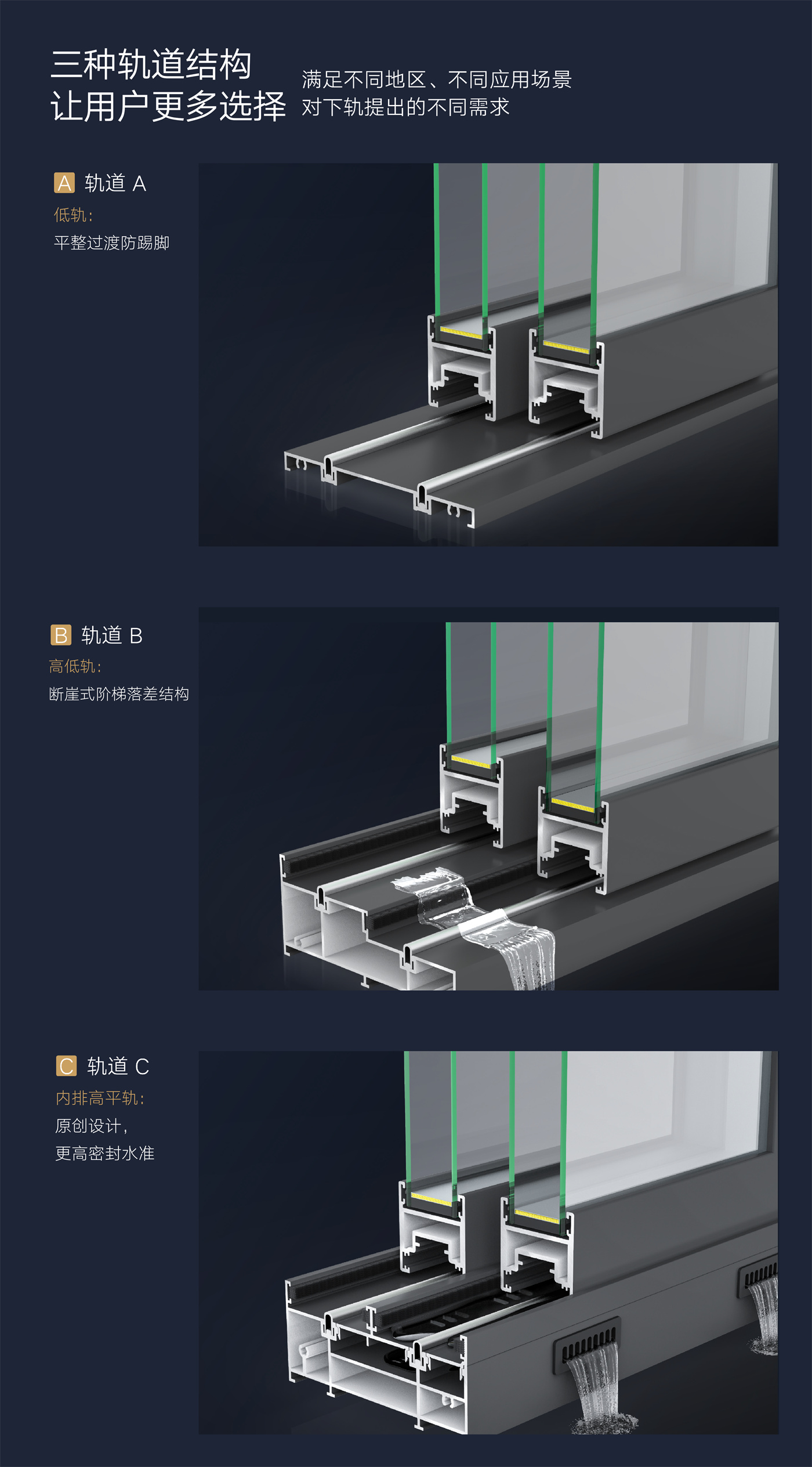 三种轨道结构
让用户更多选择

满足不同地区、不同应用场景
对下轨提出的不同需求

A 轨道 A
低轨：
平整过渡防踢脚

B 轨道 B
高低轨：
断崖式阶梯落差结构

C 轨道 C
内排高平轨：
原创设计，
更高密封水准