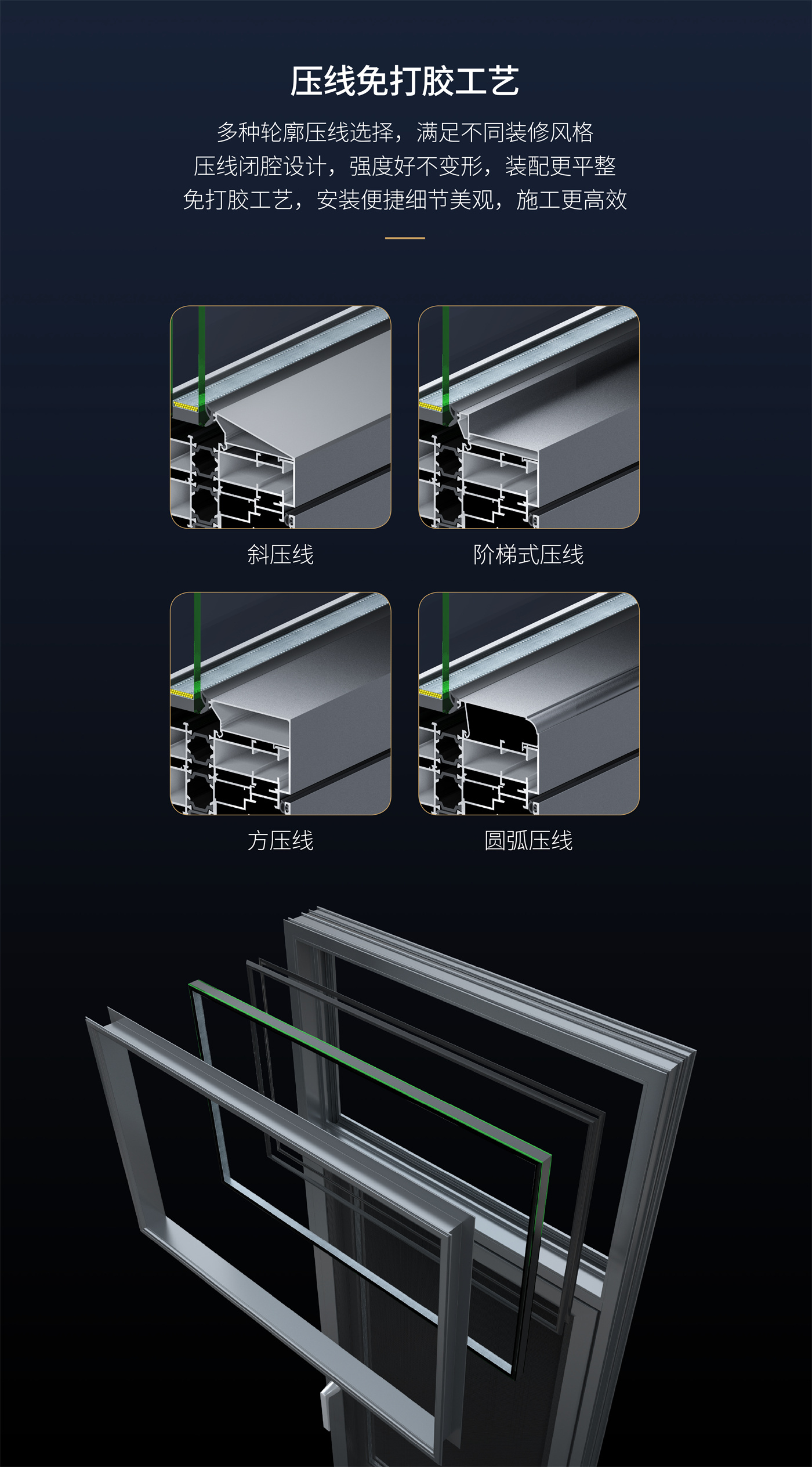 压线免打胶工艺

多种轮廓压线选择，满足不同装修风格
压线闭腔设计，强度好不变形，装配更平整
免打胶工艺，安装便捷细节美观，施工更高效

斜压线

阶梯式压线

方压线

圆弧压线