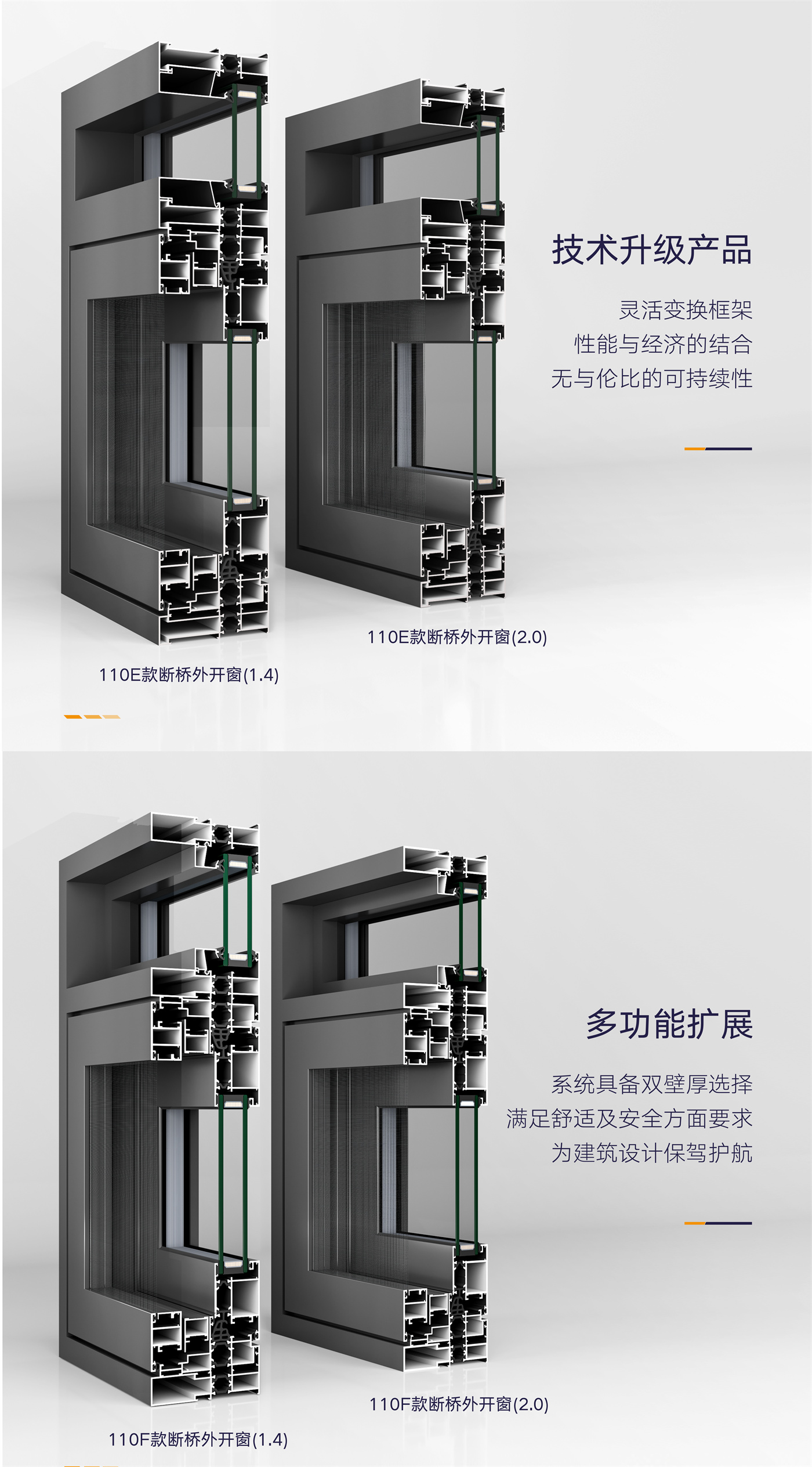 技术升级产品

灵活变换框架
性能与经济的结合
无与伦比的可持续性

110E款断桥外开窗(2.0)

110E款断桥外开窗(1.4)

多功能扩展

系统具备双壁厚选择
满足舒适及安全方面要求
为建筑设计保驾护航

110F款断桥外开窗(2.0)

110F款断桥外开窗(1.4)