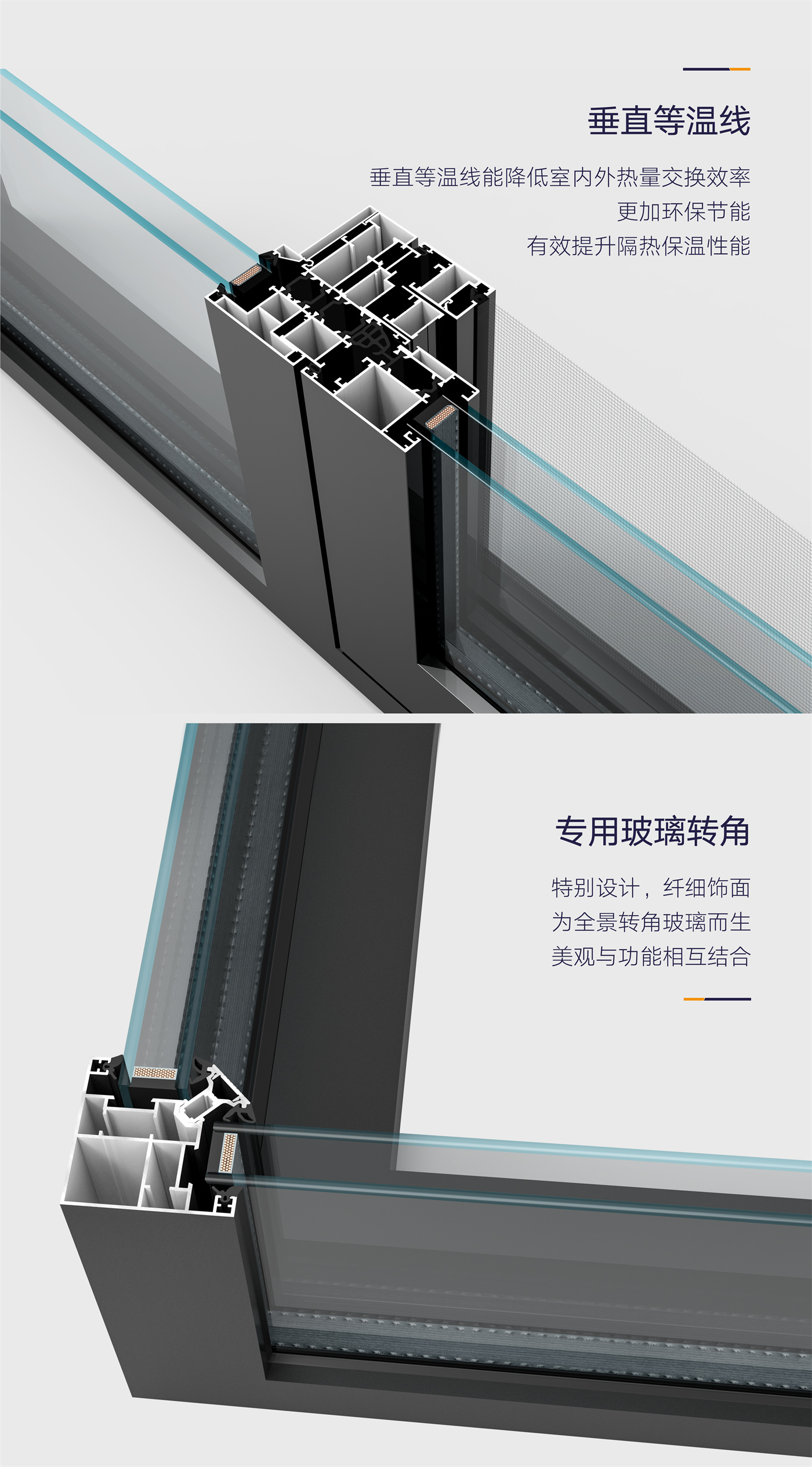 垂直等温线

垂直等温线能降低室内外热量交换效率
更加环保节能
有效提升隔热保温性能

专用玻璃转角

特别设计，纤细饰面
为全景转角玻璃而生
美观与功能相互结合