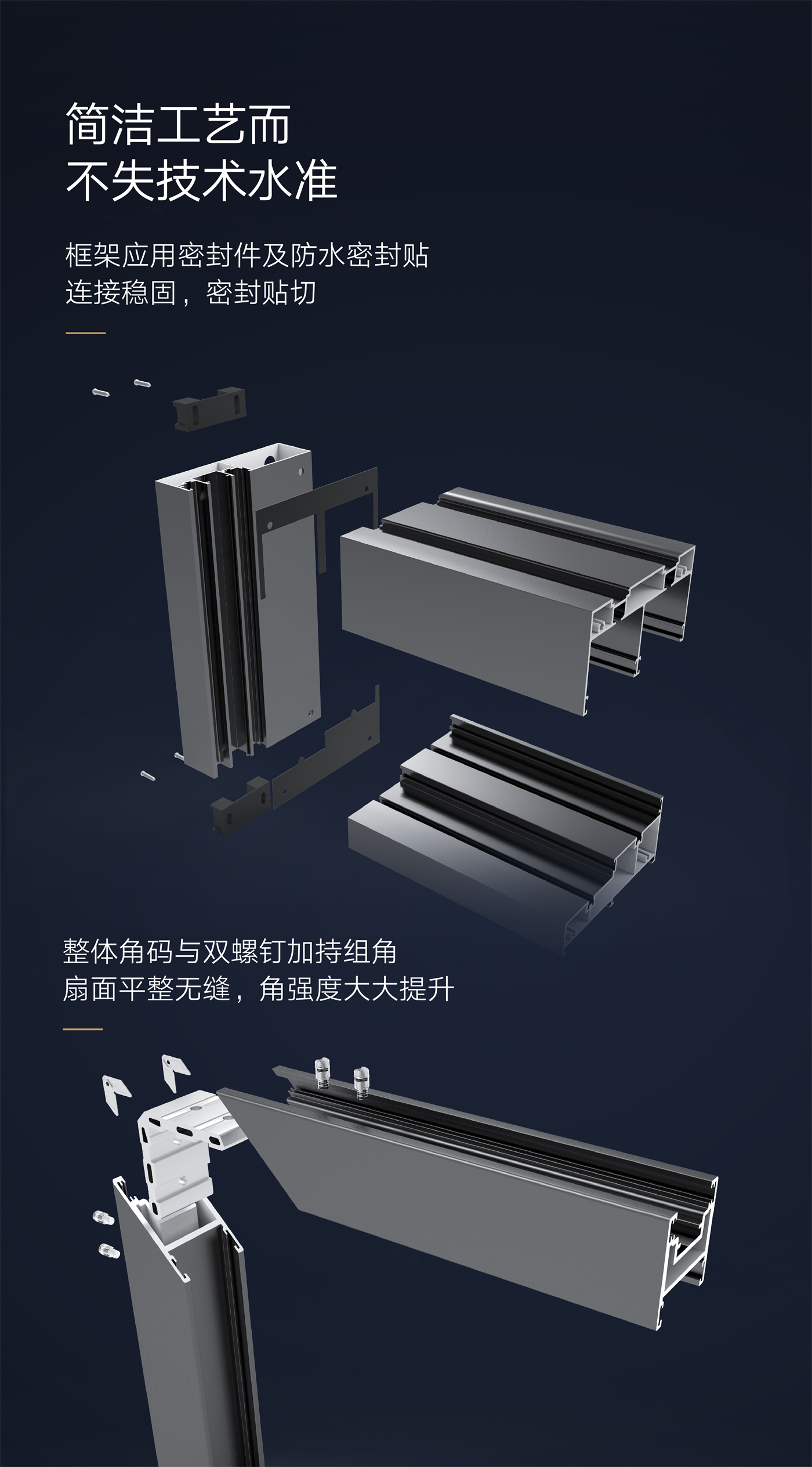 简洁工艺而
不失技术水准

框架应用密封件及防水密封贴
连接稳固，密封贴切

整体角码与双螺钉加持组角
扇面平整无缝，角强度大大提升