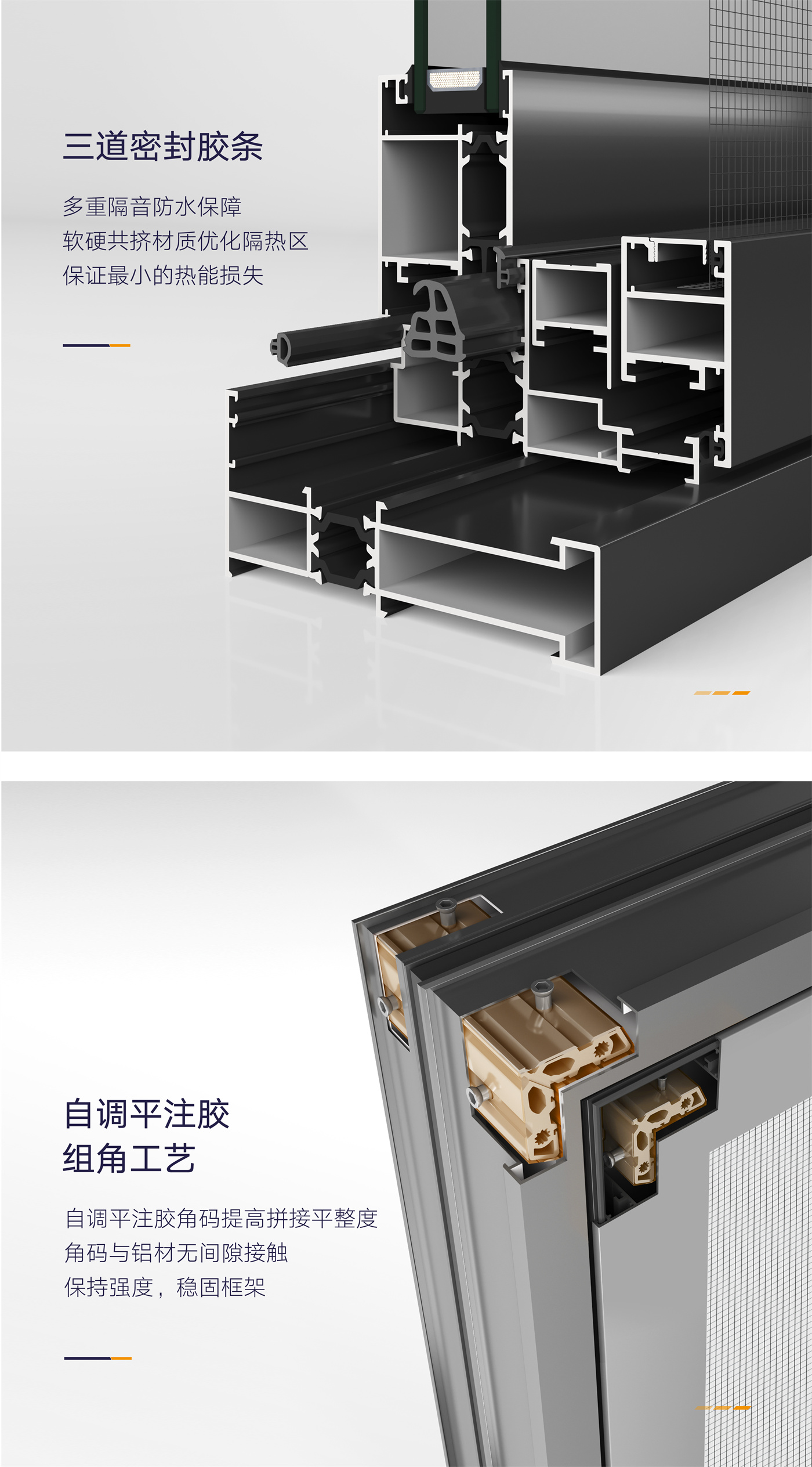 三道密封胶条

多重隔音防水保障
软硬共挤材质优化隔热区
保证最小的热能损失

自调平注胶
组角工艺

自调平注胶角码提高拼接平整度
角码与铝材无间隙接触
保持强度，稳固框架